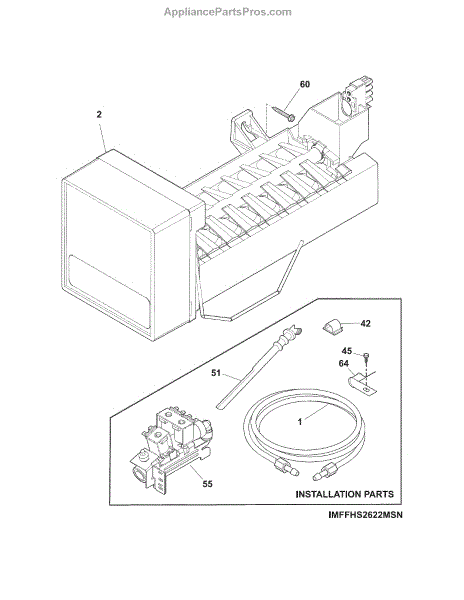 AppliancePartsPros.com

60

2

42

45

64

51

1

55

INSTALLATION PARTS

IMFFHS2622MSN