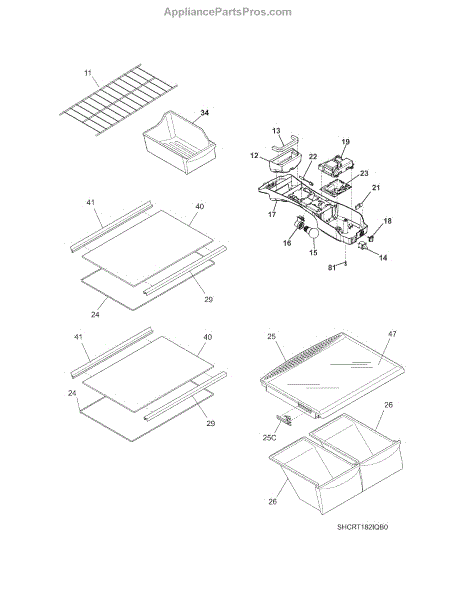 AppliancePartsPros.com

11
34
13
19
12
22
23
21
17
18
16
15
14
81
41
40
29
24
41
40
24
29
25
47
26
25C
26
SHCRT182IQB0