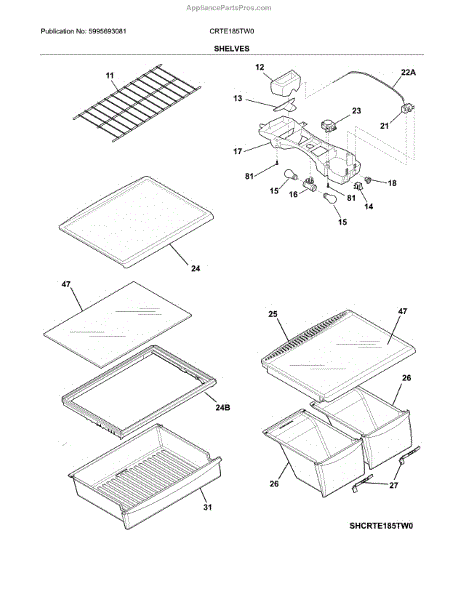 AppliancePartsPros.com

Publication No: 5995693081 CRTE185TW0

SHELVES

11

12

22A

13

23

21

17

81

18

15

16

81

14

15

24

47

25

47

24B

26

26

27

31

SHCRTE185TW0