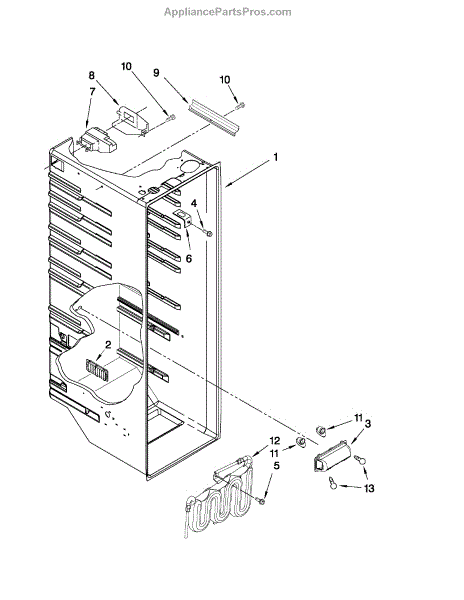 AppliancePartsPros.com

8
10
9
10
7
1
4
6
2
11
3
12
11
5
13