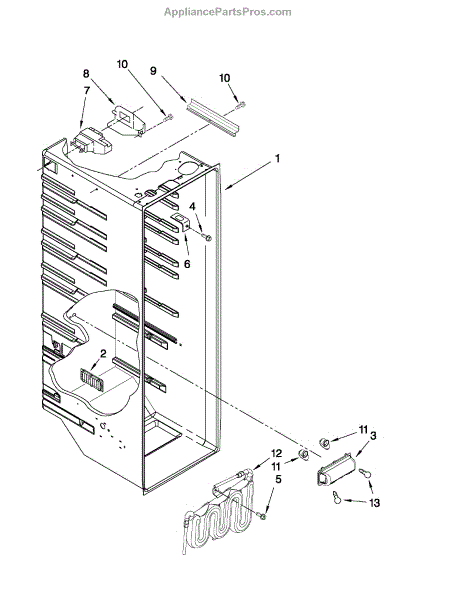 AppliancePartsPros.com

10
9
10
8
7
1
4
6
2
11
3
12
11
5
13