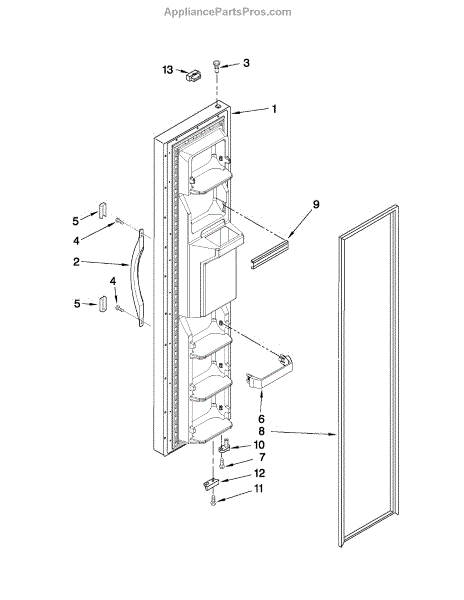 AppliancePartsPros.com

13
3
1
9
5
4
2
4
5
6
8
10
7
12
11