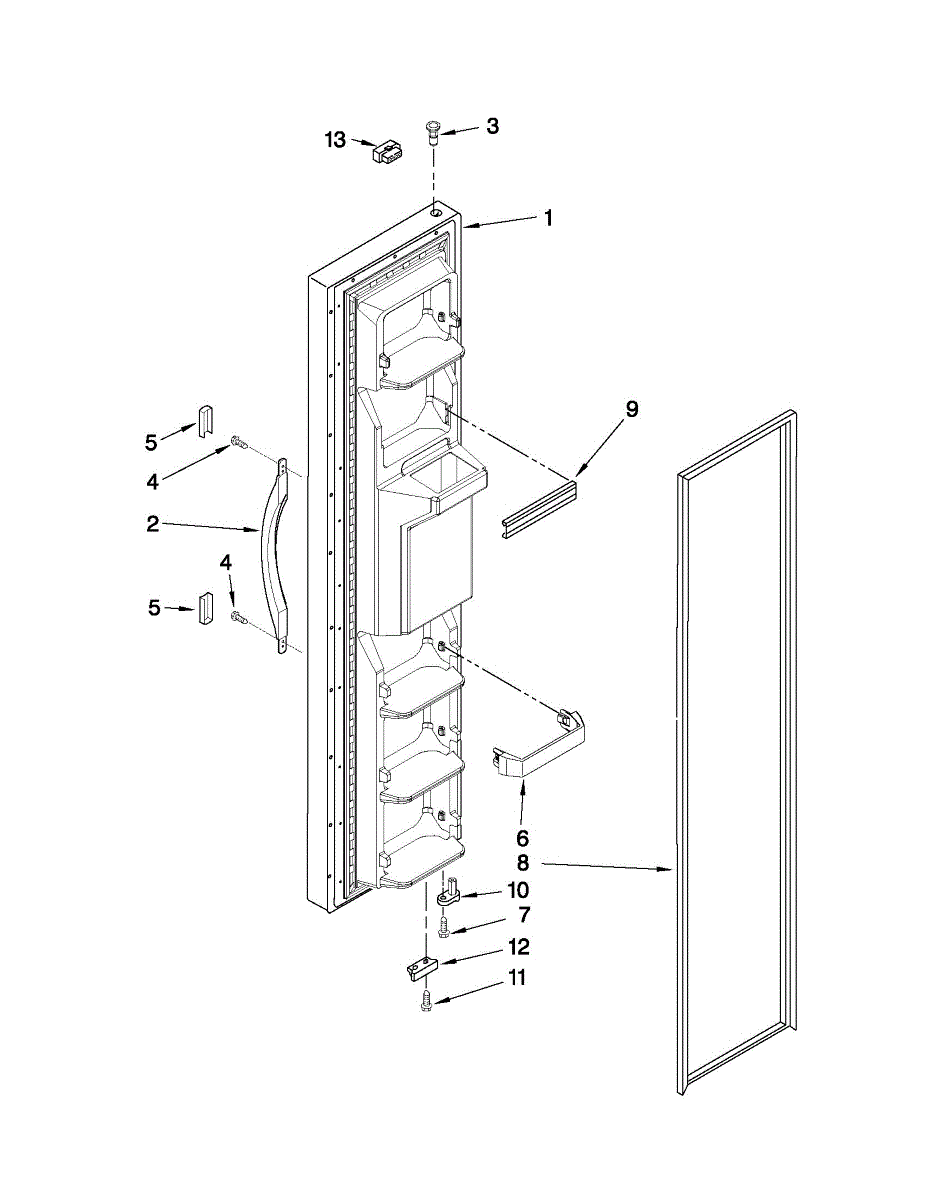 13
3
1
9
5
4
2
4
5
6
8
10
7
12
11