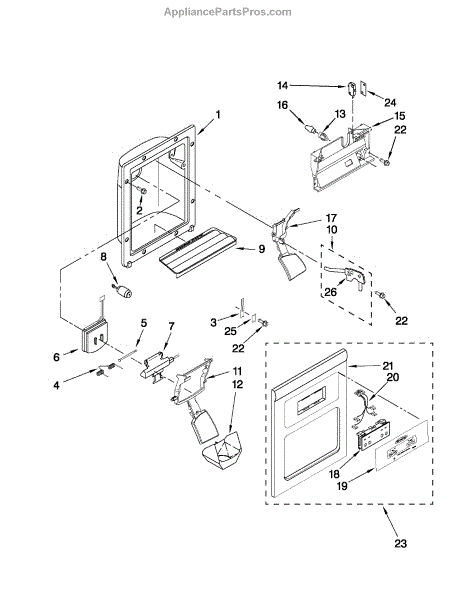 AppliancePartsPros.com

14
24
16
13
15
22
1
2
17
10
9
8
26
22
3
25
22
5
7
6
4
11
12
21
20
18
19
23