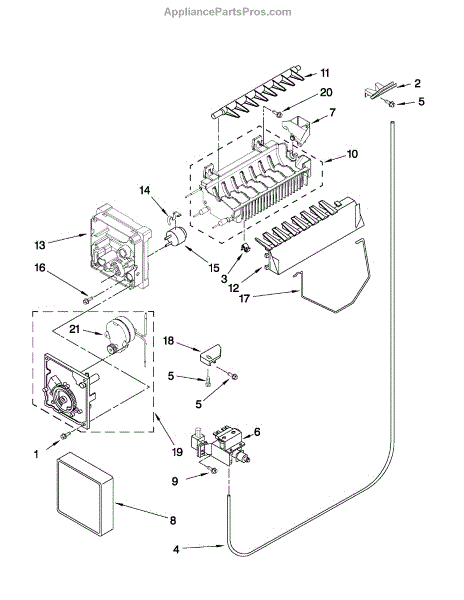 AppliancePartsPros.com

11
2
20
5
7
10
14
13
15
16
3
12
17
21
18
5
5
6
1
19
9
8
4