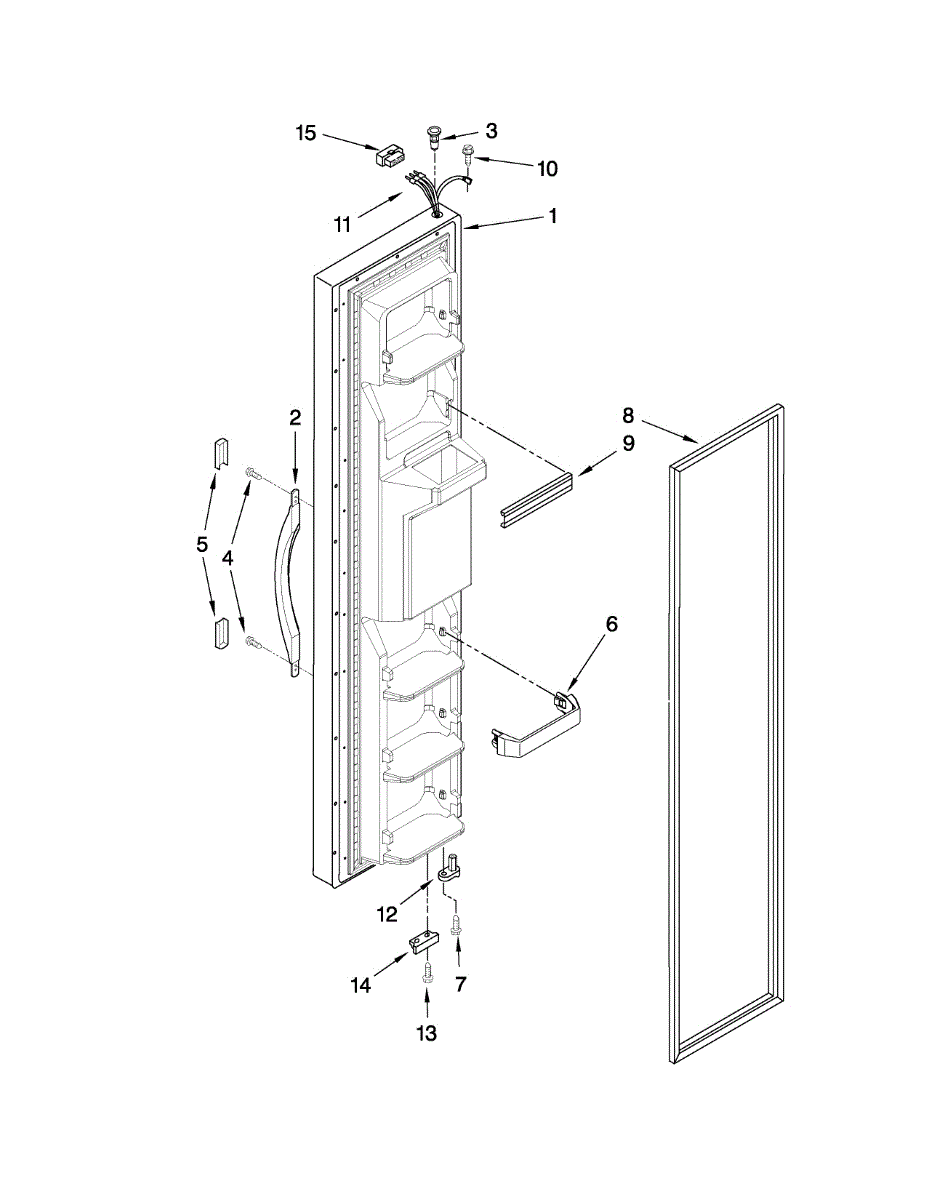 15
3
10
11
1
2
8
9
5
4
6
12
14
7
13