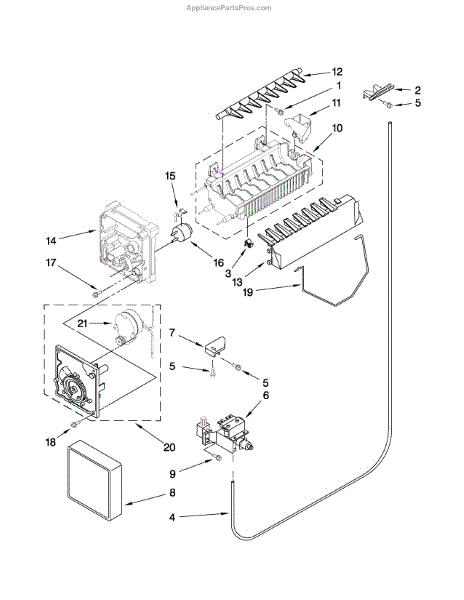 AppliancePartsPros.com

12
1
2
11
5
10
15
14
16
17
3
13
19
21
7
5
5
6
18
20
9
8
4