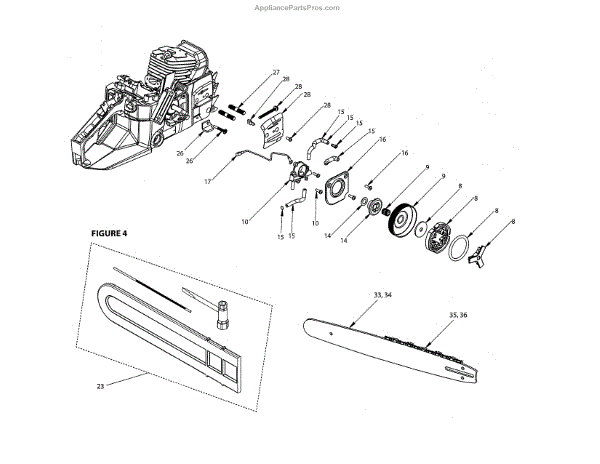 AppliancePartsPros.com

27
28
28
28
28
15
15
15
15
16
16
9
9
8
8
8
8
26
26
17
10
10
15
15
14
14

FIGURE 4

33, 34
35, 36
23