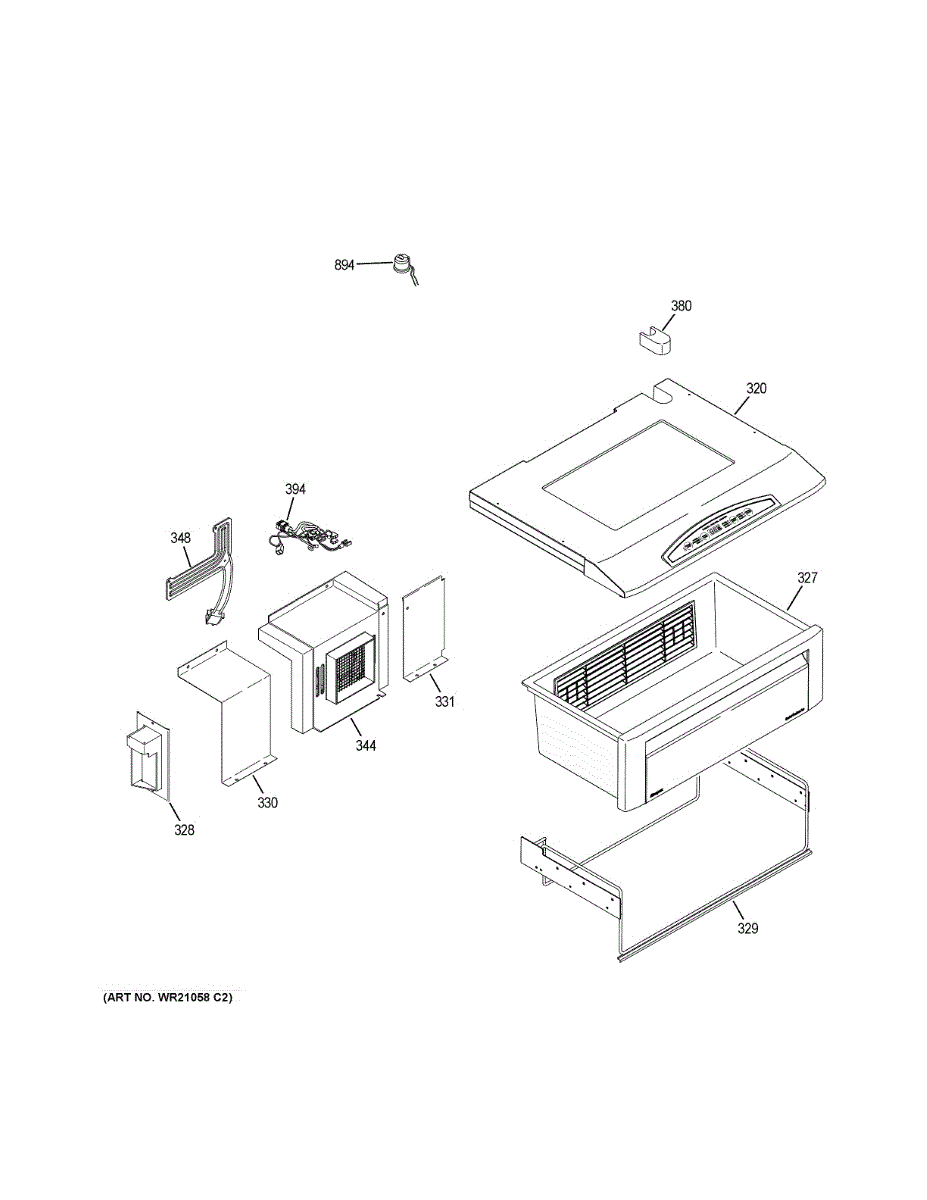 894

380

320

394

348

327

331

344

330

328

329

(ART NO. WR21058 C2)