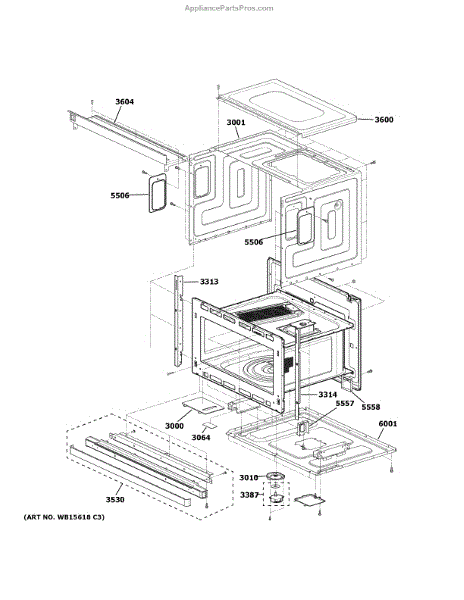 AppliancePartsPros.com

3604
3001
3600
5506
5506
3313
3314
5557
5558
3000
3064
6001
3010
3387
3530

(ART NO. WB15618 C3)