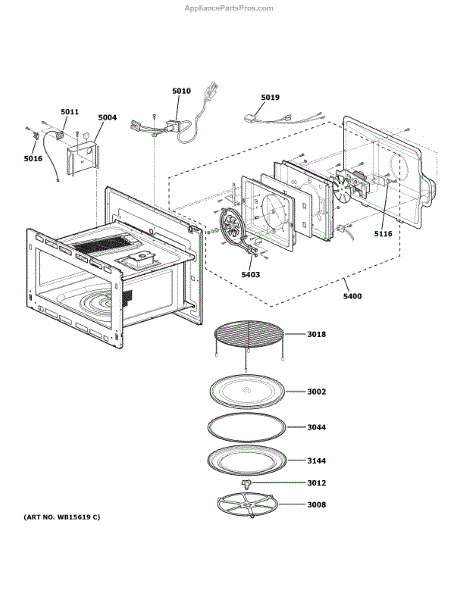 AppliancePartsPros.com

5010

5019

5011

5004

5016

5116

5403

5400

3018

3002

3044

3144

3012

3008

(ART NO. WB15619 C)