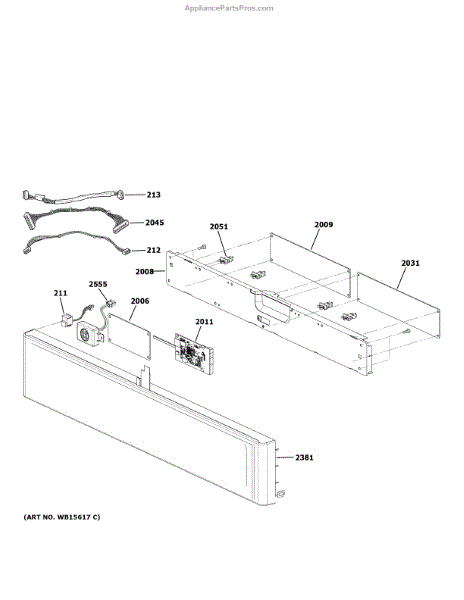 AppliancePartsPros.com

213
2045
212
2051
2009
2031
2008
211
2555
2006
2011
2381

(ART NO. WB15617 C)