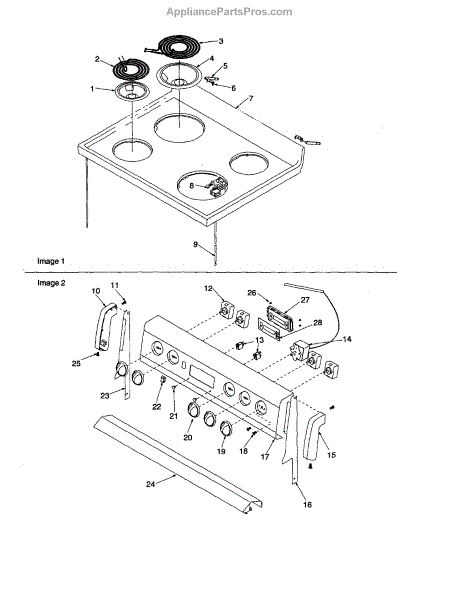 AppliancePartsPros.com

3
2
4
5
1
6
7
8
9

Image 1

Image 2

10
11
12
26
27
28
13
14
25
23
22
21
20
19
18
17
15
24
16