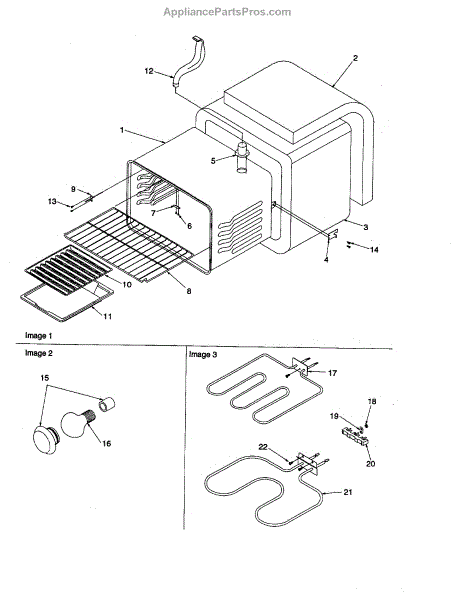 AppliancePartsPros.com

12
2
1
5
9
13
7
6
3
4
14
10
8
11

Image 1

Image 2

15
16

Image 3

17
18
19
20
22
21