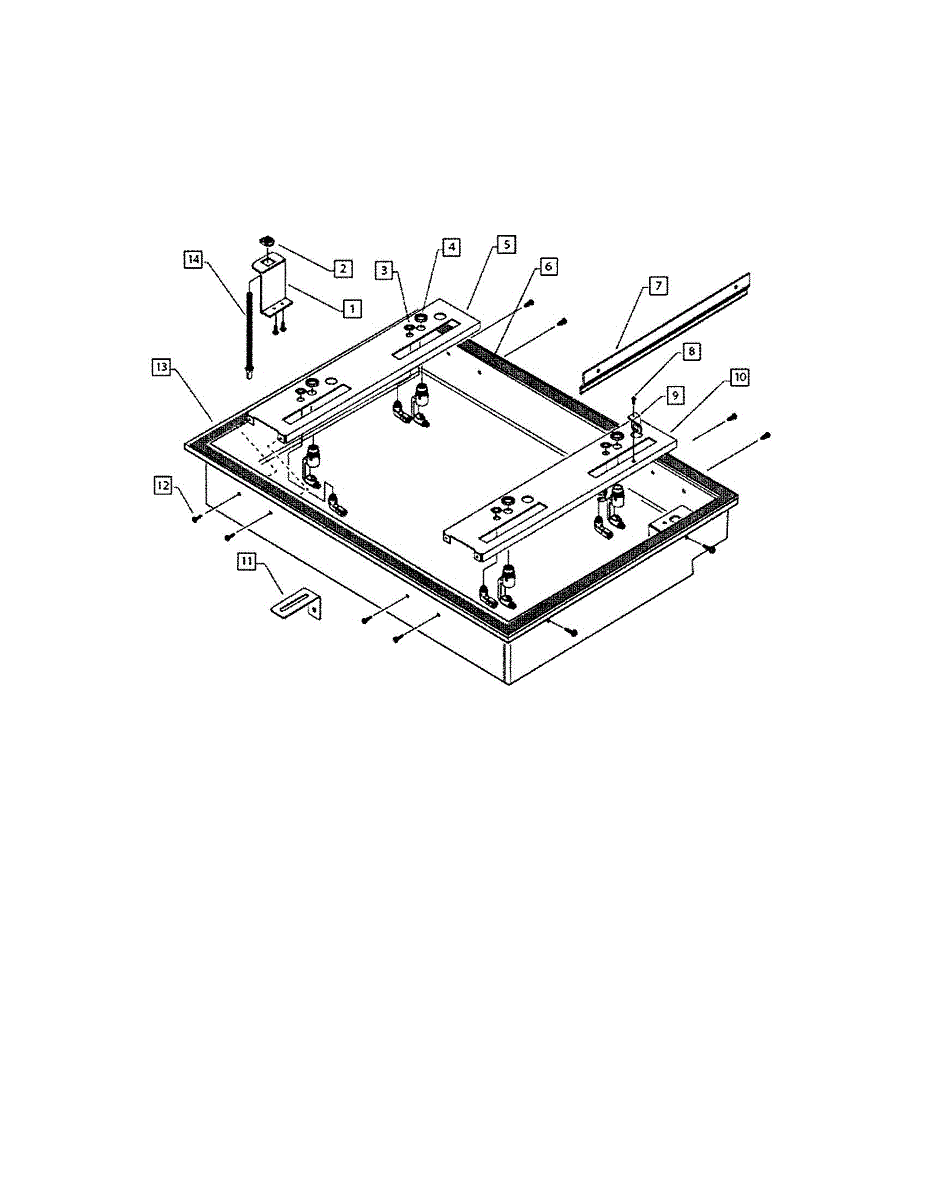 14
2
1
3
4
5
6
7
8
9
10
13
12
11