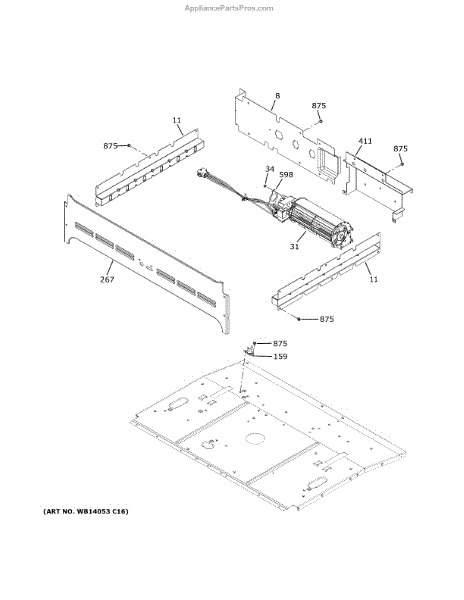 AppliancePartsPros.com

8
875
11
875
411
875
34
598
31
267
11
875
875
159

(ART NO. WB14053 C16)