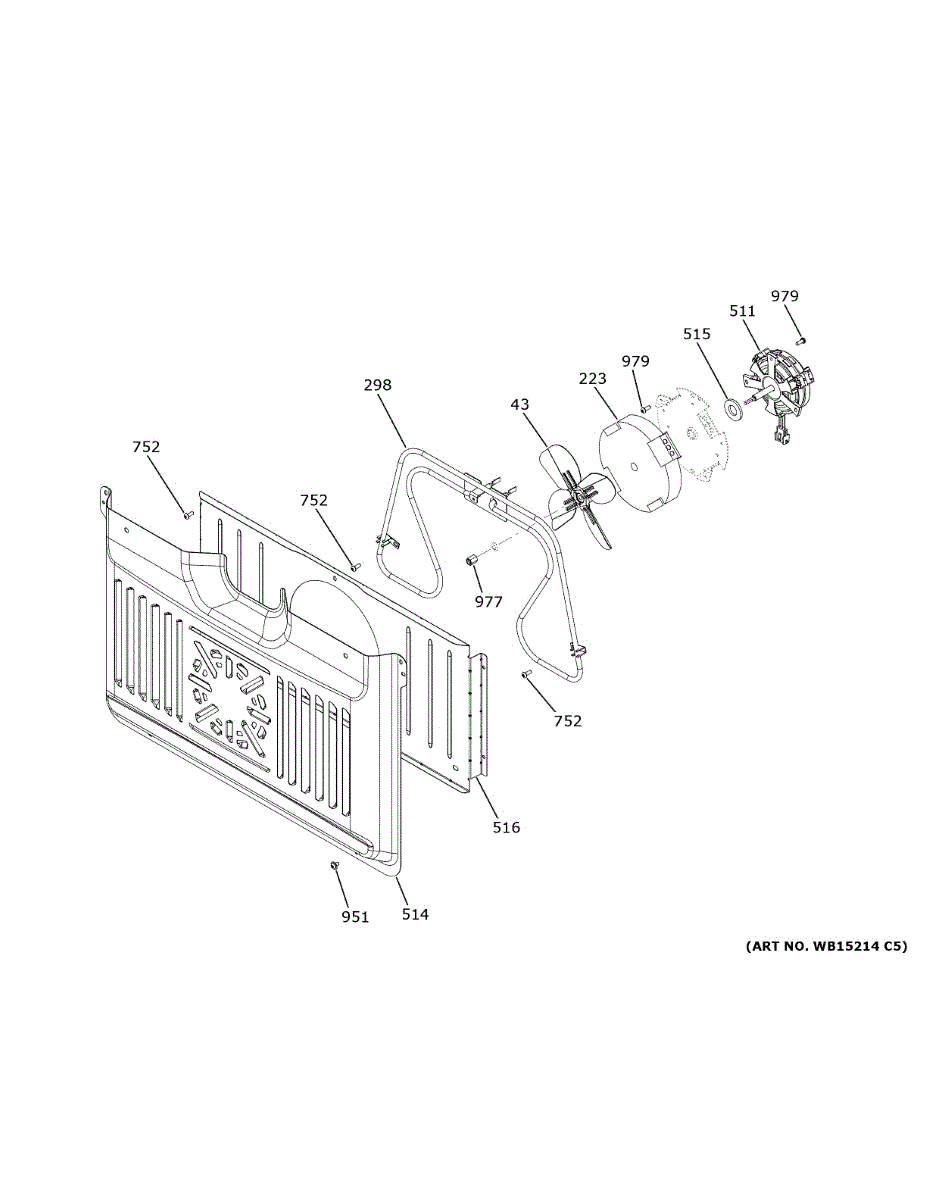 979
511
515
979
223
298
43
752
752
977
752
516
951
514
(ART NO. WB15214 C5)