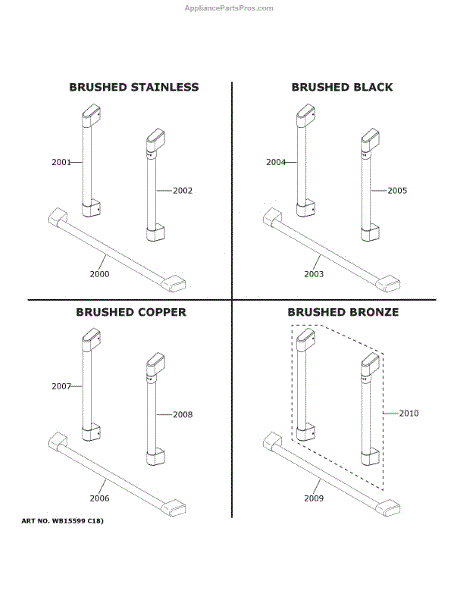 AppliancePartsPros.com

BRUSHED STAINLESS

2001

2002

2000

BRUSHED BLACK

2004

2005

2003

BRUSHED COPPER

2007

2008

2006

BRUSHED BRONZE

2010

2009

ART NO. WB15599 C18)