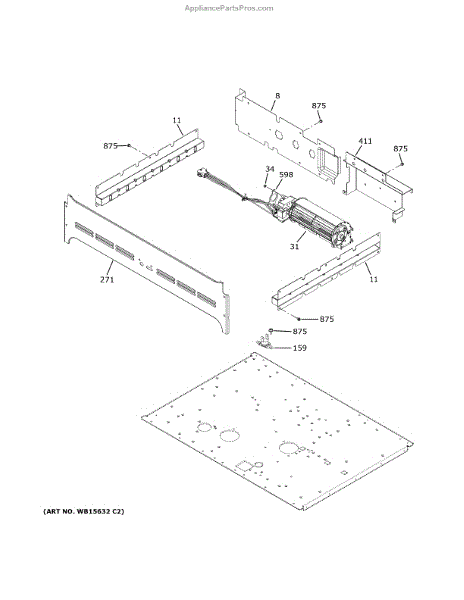 AppliancePartsPros.com

8
875
11
875
411
875
34
598
31
271
11
875
875
159

(ART NO. WB15632 C2)