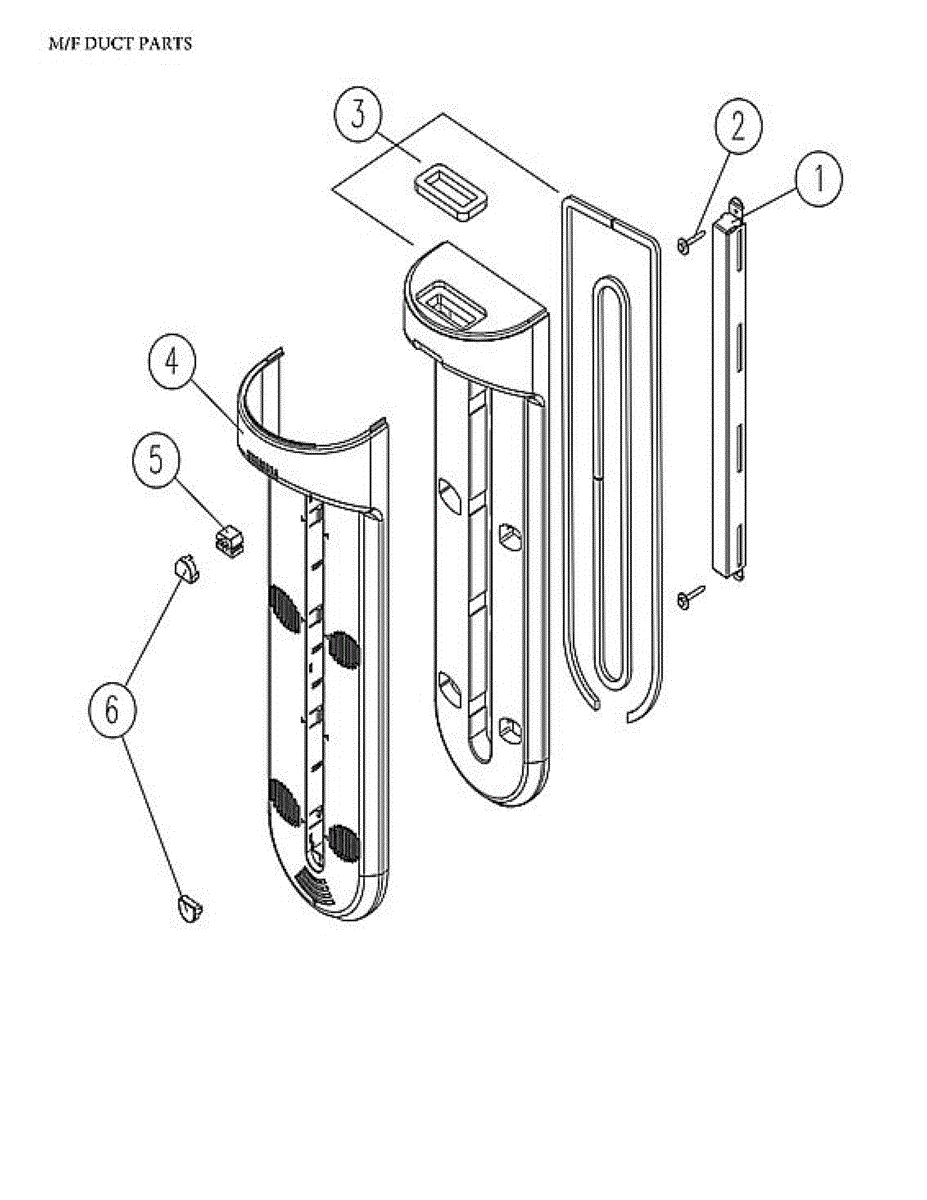 M/F DUCT PARTS

3

2

1

4

5

6