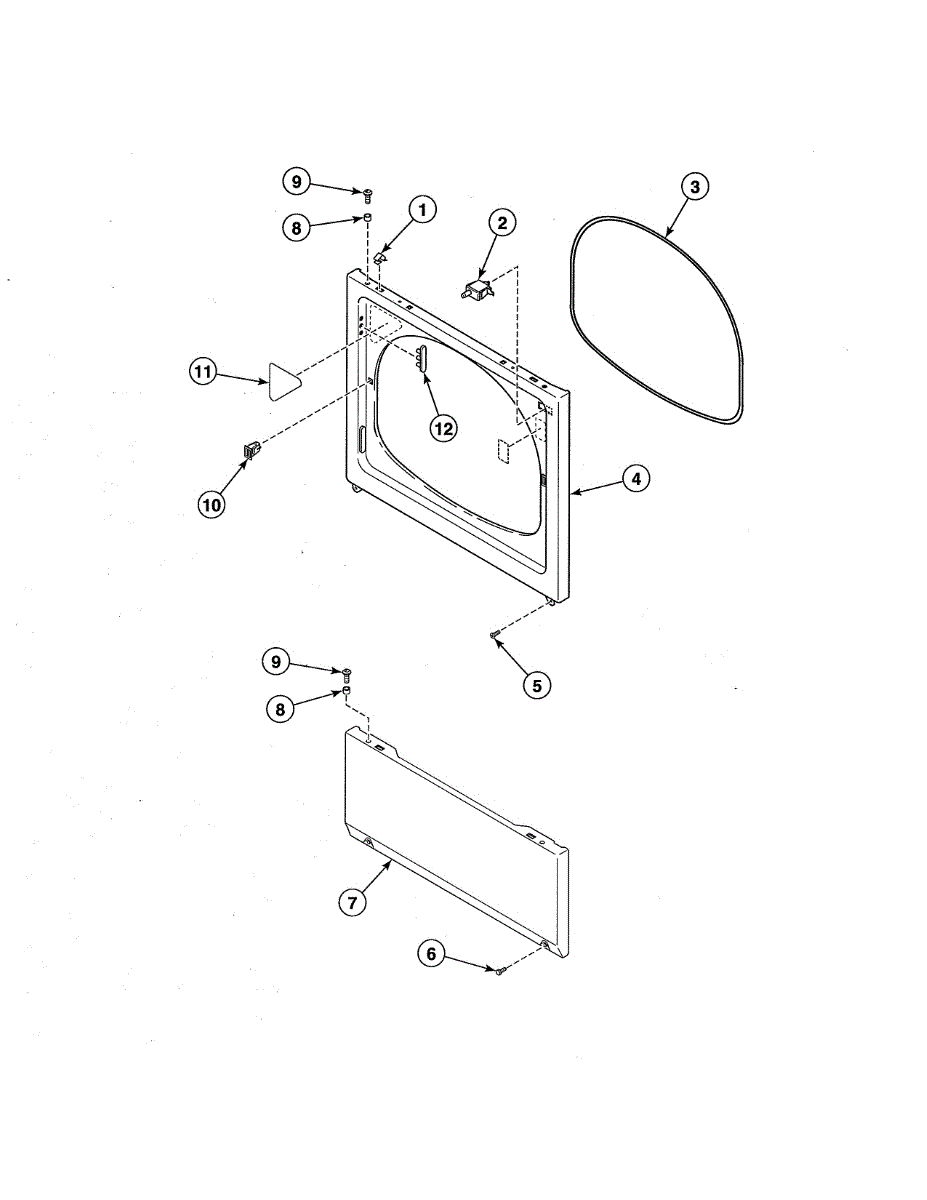 9
8
1
2
3
11
12
10
4
5
9
8
7
6