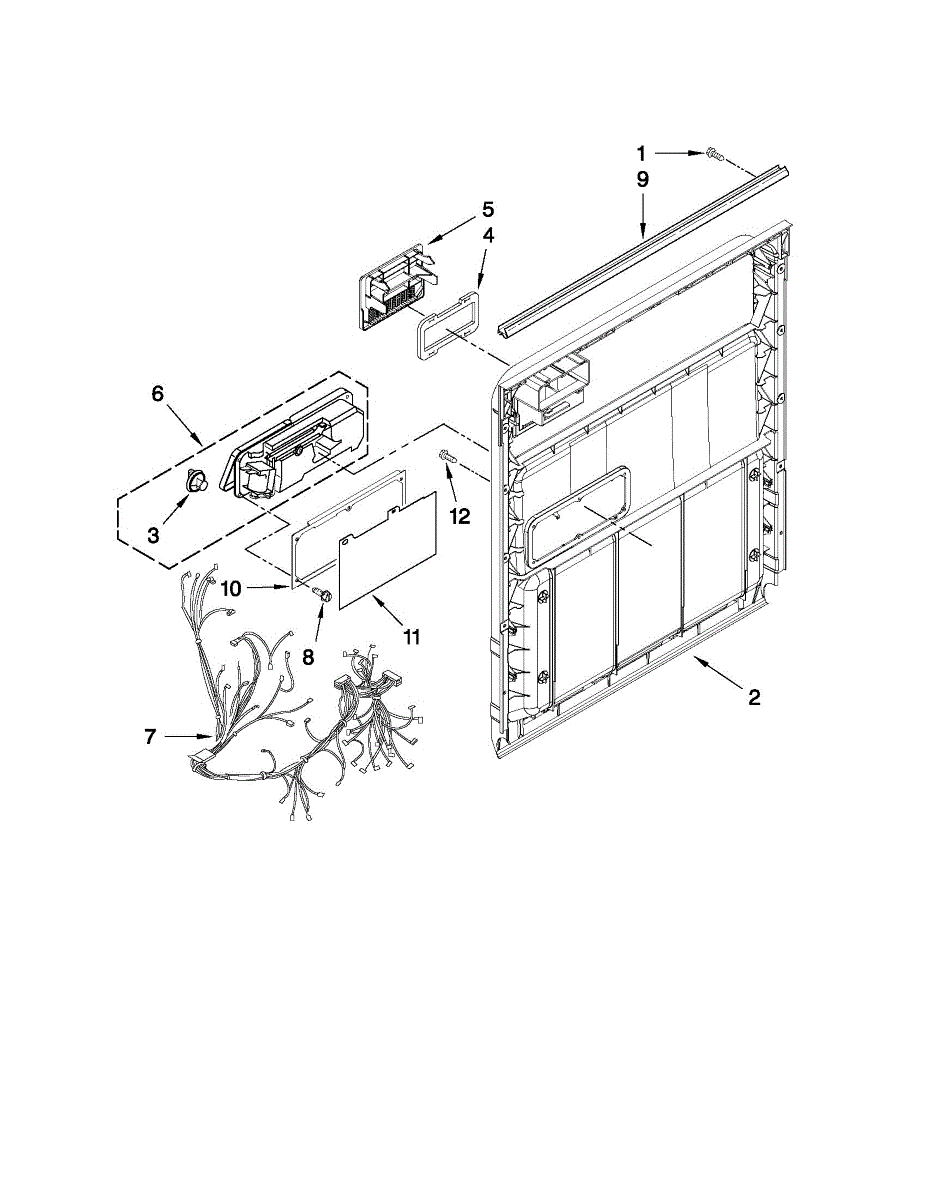 1
9
5
4
6
3
12
10
8
11
7
2