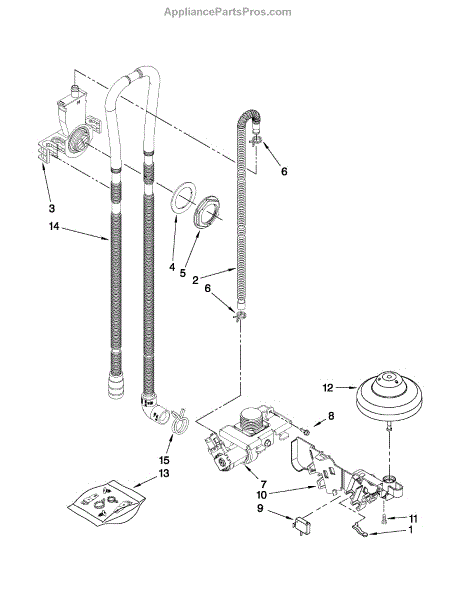 AppliancePartsPros.com

6

3

14

4 5

2

6

12

8

15

13

7

10

9

11

1