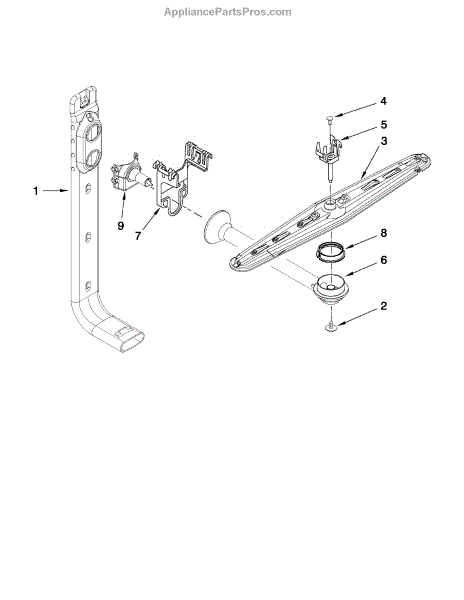 AppliancePartsPros.com

4
5
3
1
9
7
8
6
2