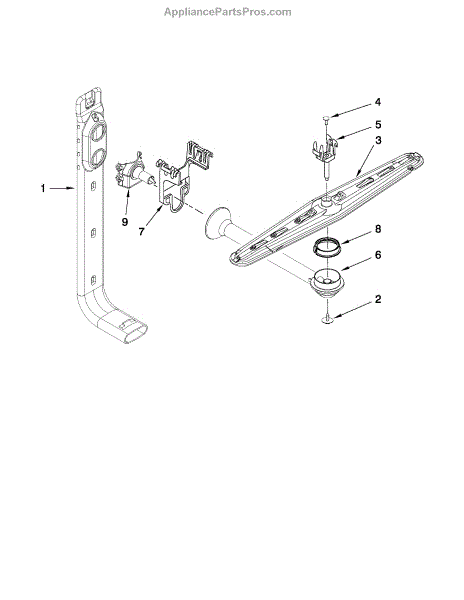 AppliancePartsPros.com

4
5
3
1
9
7
8
6
2