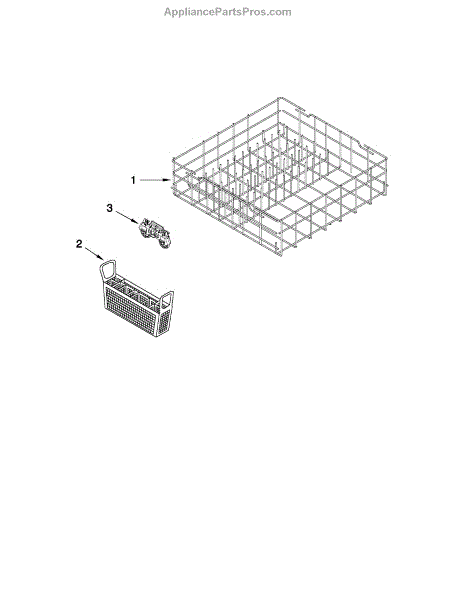 AppliancePartsPros.com

1

3

2