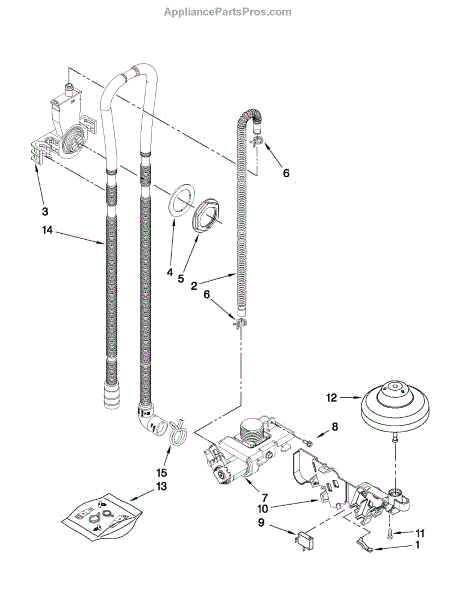 AppliancePartsPros.com

6

3

14

4 5

2

6

12

8

15

13

7

10

9

11

1