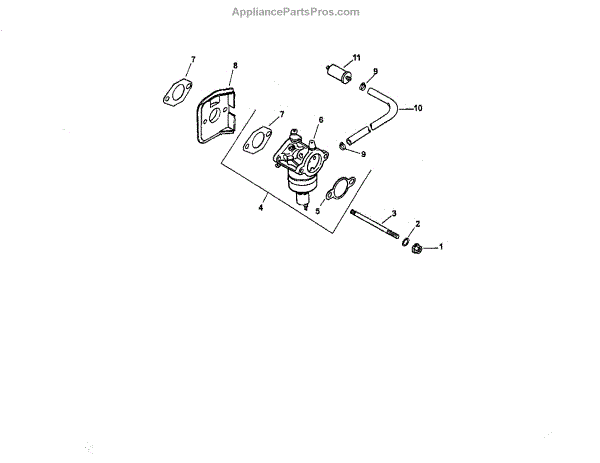 AppliancePartsPros.com

7
8
11
9
10
7
6
9
4
5
3
2
1