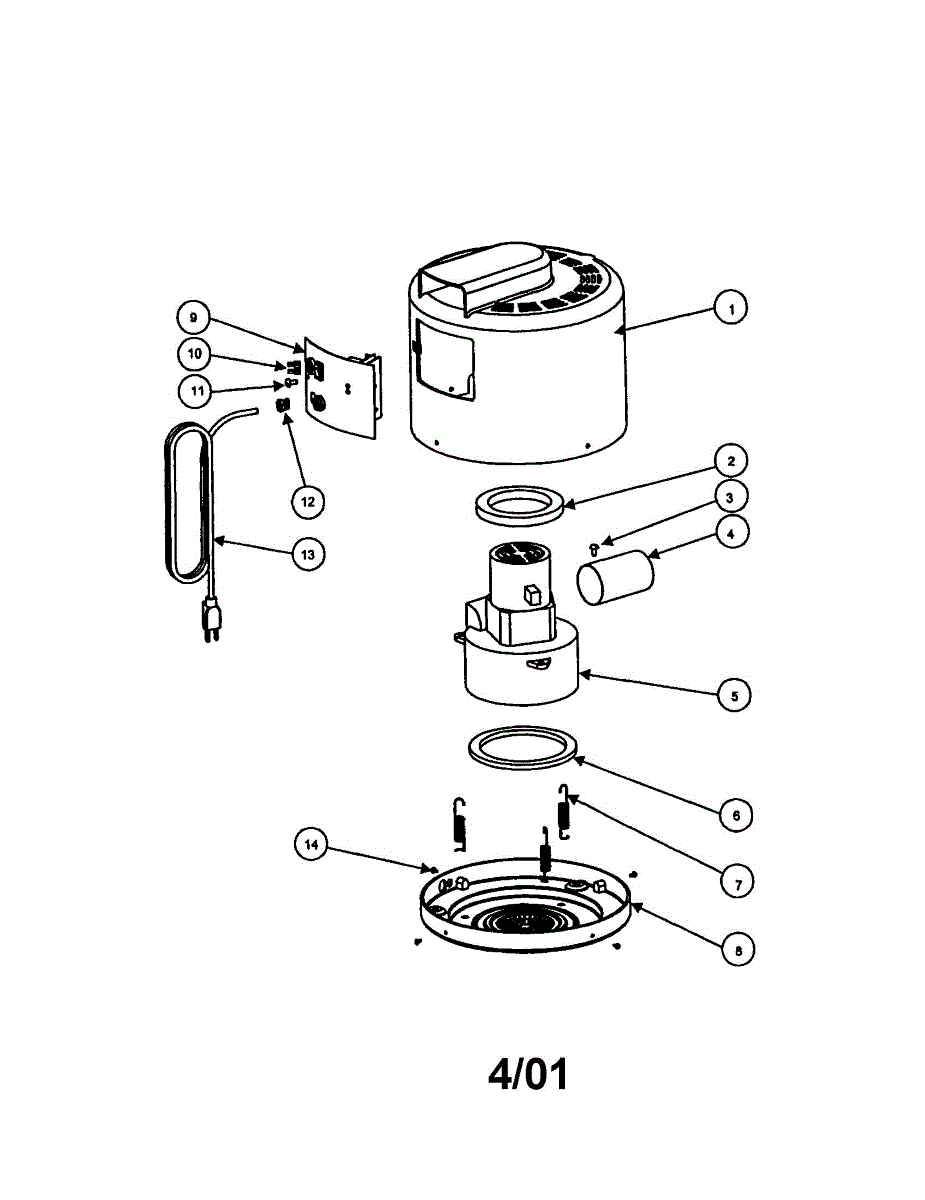 9
10
11
12
13
1
2
3
4
5
6
7
14
8

4/01