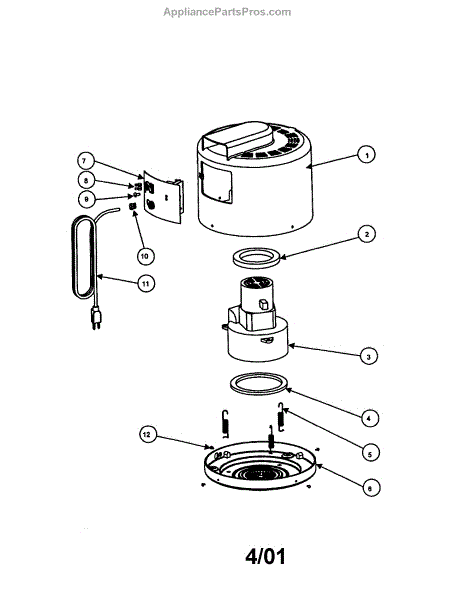 AppliancePartsPros.com

7
8
9
10
11
1
2
3
4
5
12
6

4/01