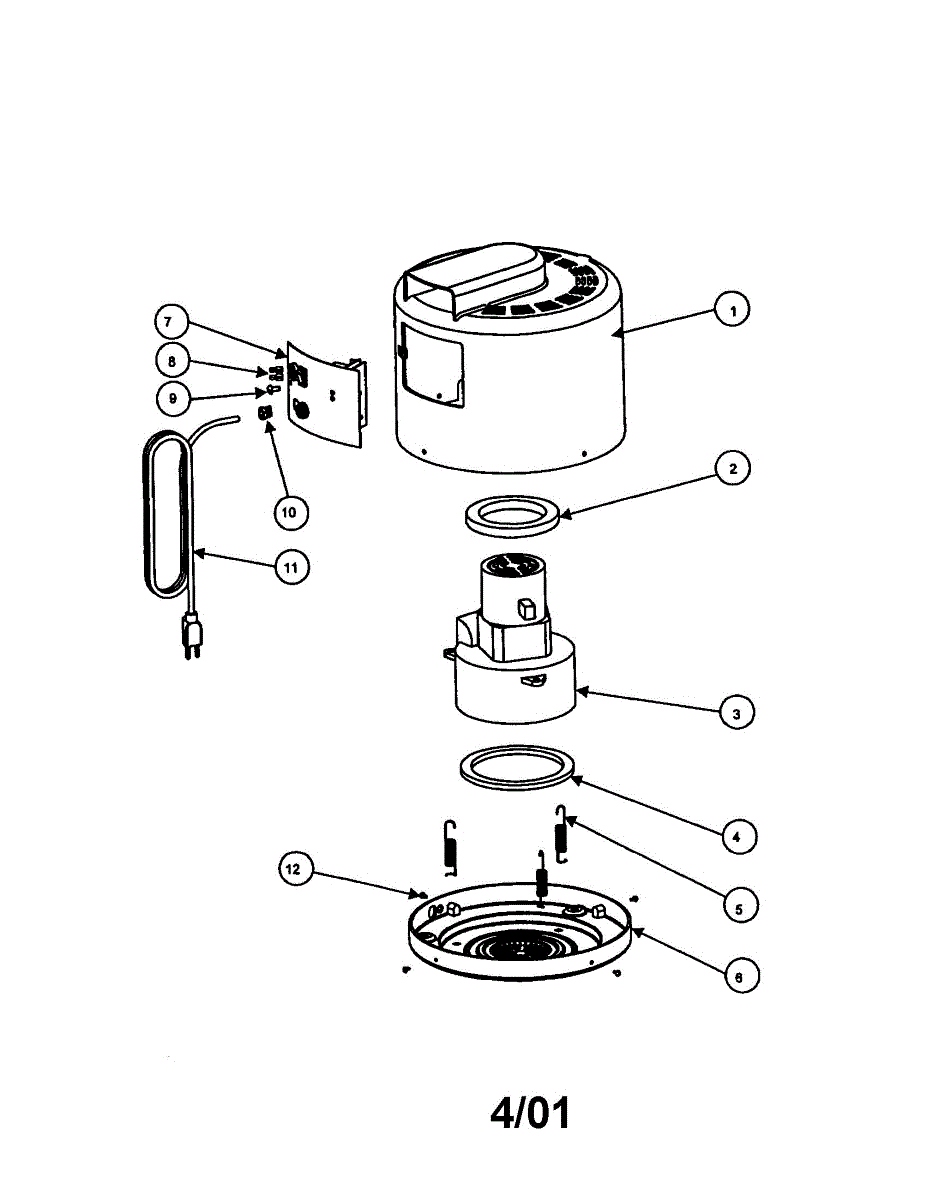 7
8
9
10
11
1
2
3
4
5
12
6

4/01