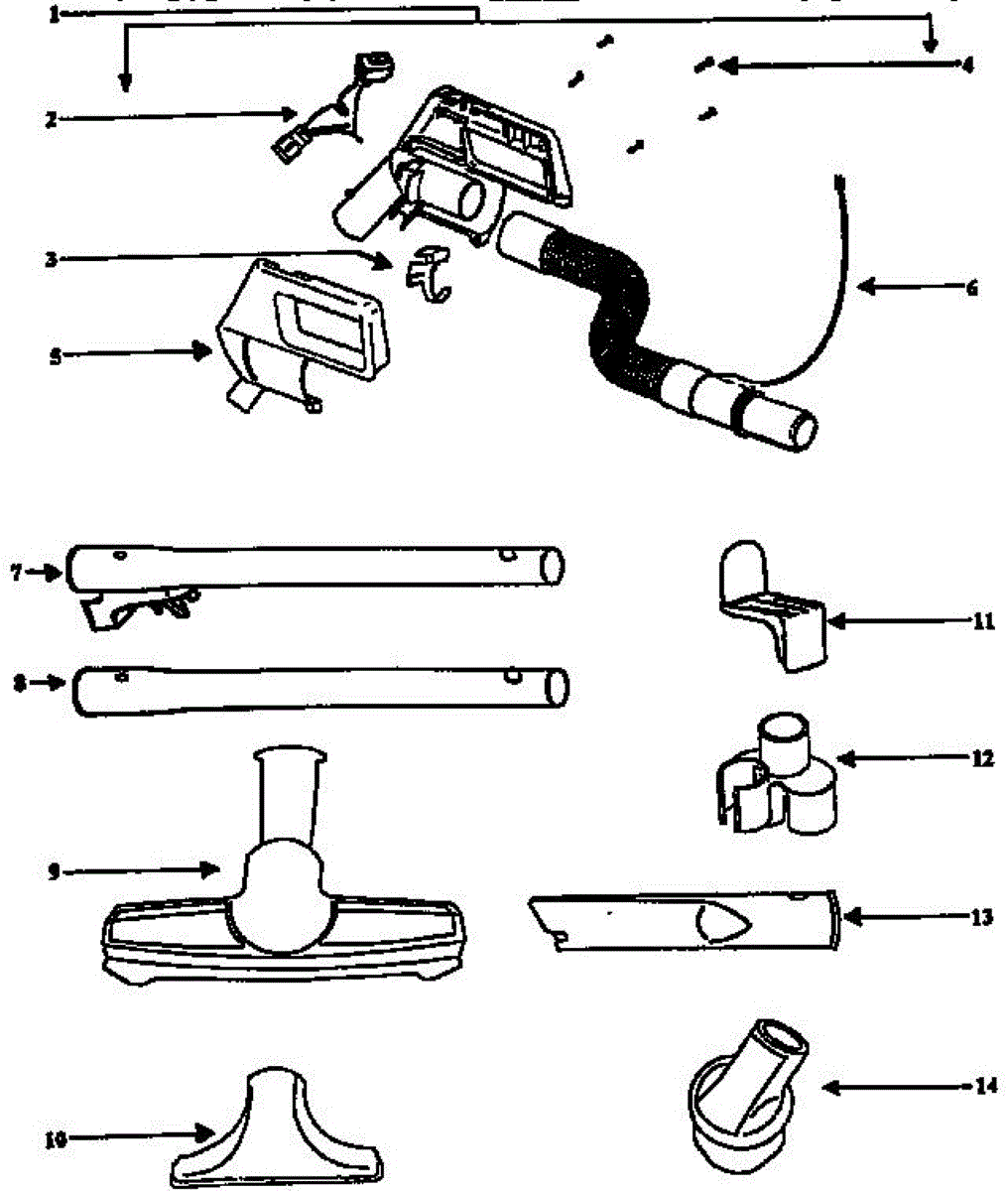 1
2
4
3
6
5
7
11
8
12
9
13
10
14