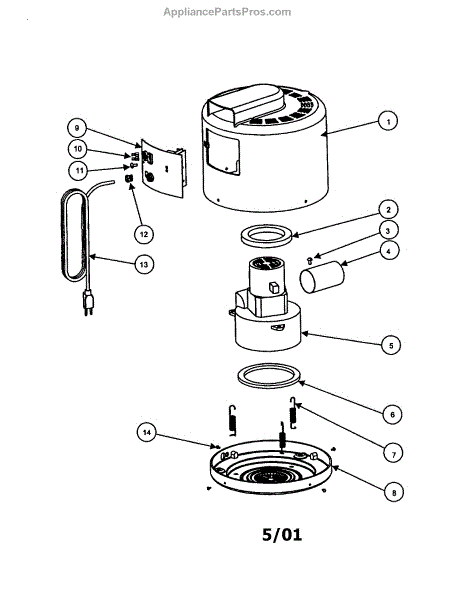 AppliancePartsPros.com

9
10
11
12
13
1
2
3
4
5
6
7
14
8

5/01