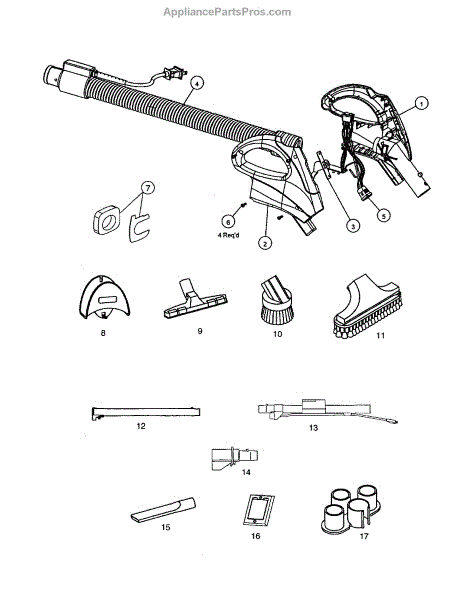 AppliancePartsPros.com

4

1

7

6

4 Req'd

2

3

5

8

9

10

11

12

13

14

15

16

17