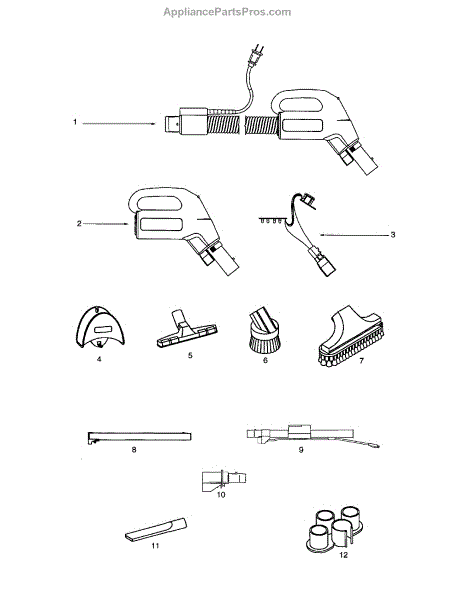 AppliancePartsPros.com

1

2

3

4

5

6

7

8

9

10

11

12