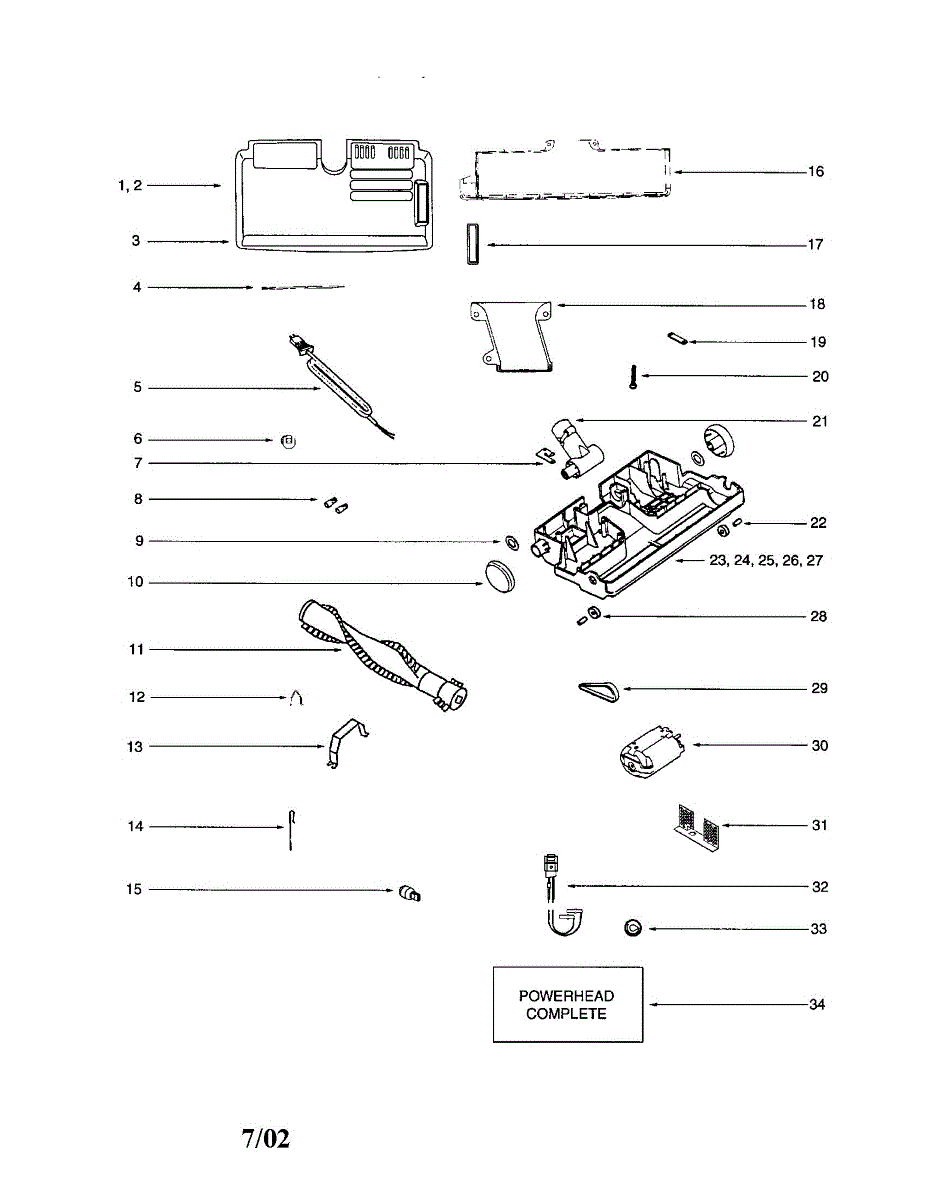 1, 2
3
4
5
6
7
8
9
10
11
12
13
14
15

16
17
18
19
20
21
22
23, 24, 25, 26, 27
28
29
30
31
32
33
POWERHEAD COMPLETE
34

7/02