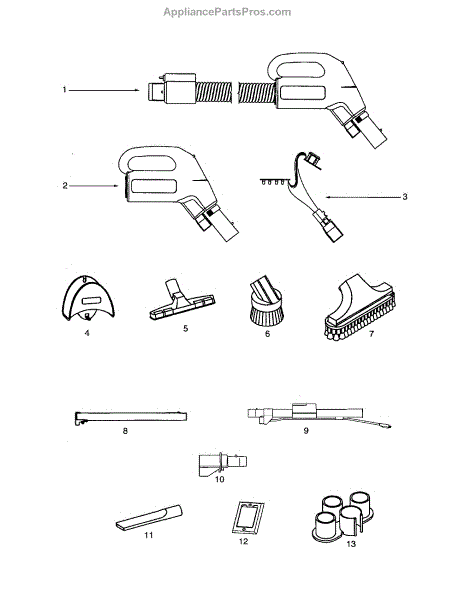 AppliancePartsPros.com

1

2

3

4

5

6

7

8

9

10

11

12

13