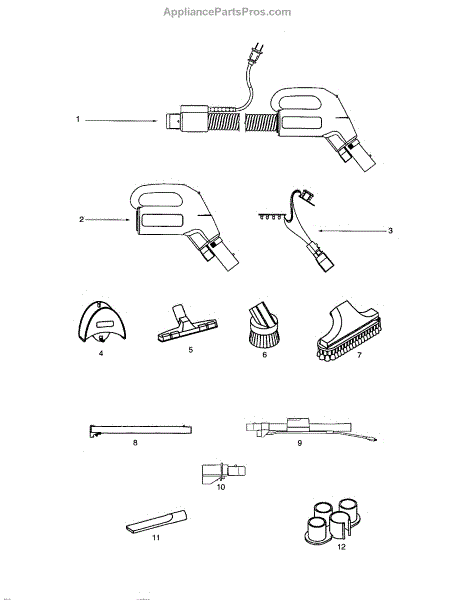 AppliancePartsPros.com

1

2

3

4

5

6

7

8

9

10

11

12