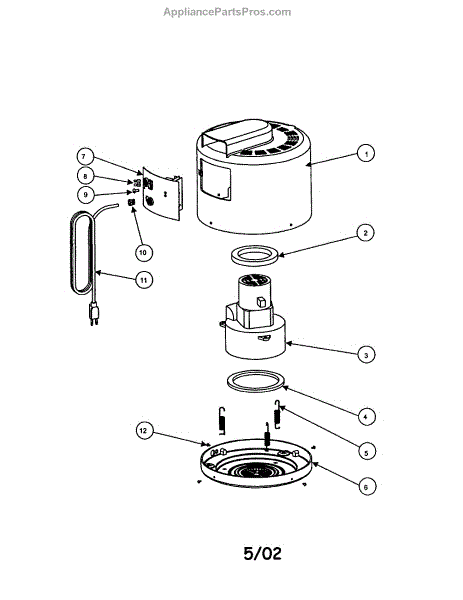 AppliancePartsPros.com

7
8
9
10
11
1
2
3
4
5
12
6

5/02