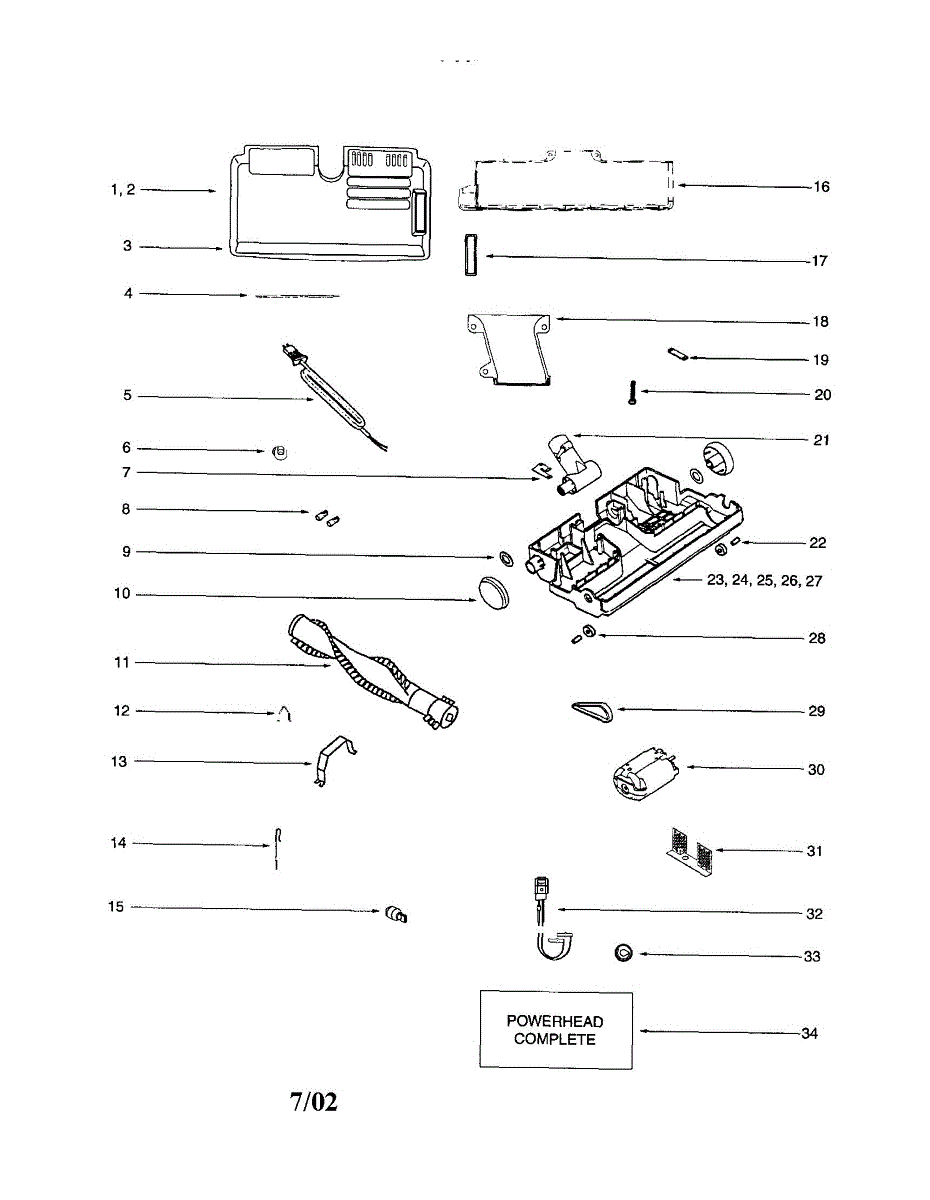 1, 2
3
4
5
6
7
8
9
10
11
12
13
14
15
16
17
18
19
20
21
22
23, 24, 25, 26, 27
28
29
30
31
32
33
POWERHEAD COMPLETE
34

7/02