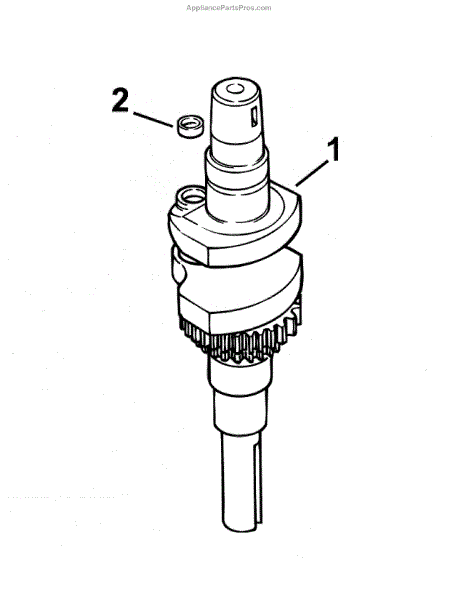 AppliancePartsPros.com

2

1