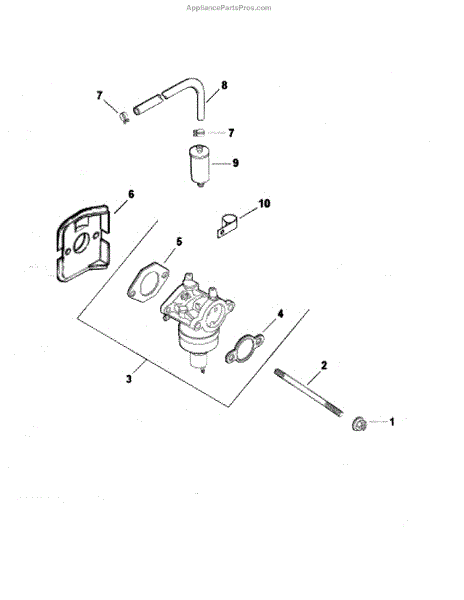 AppliancePartsPros.com

7
8
7
9
6
10
5
4
3
2
1