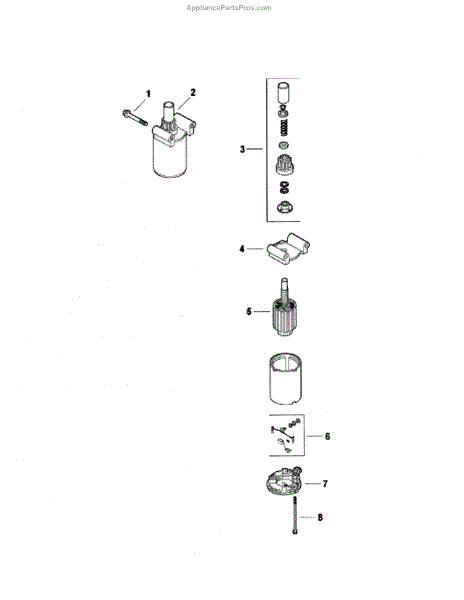 AppliancePartsPros.com

1
2
3
4
5
6
7
8