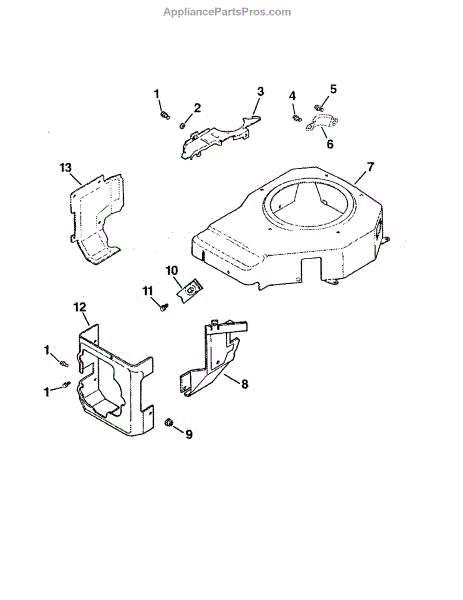 AppliancePartsPros.com

1
2
3
4
5
6
13
7
10
11
12
1
1
8
9