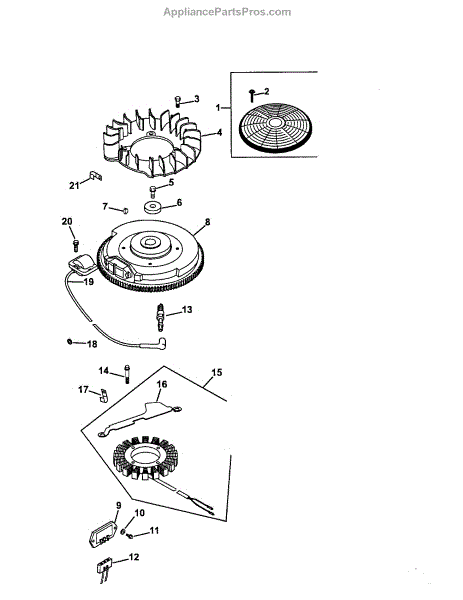 AppliancePartsPros.com

1
2
3
4
21
5
7
6
20
8
19
13
18
14
15
17
16
9
10
11
12