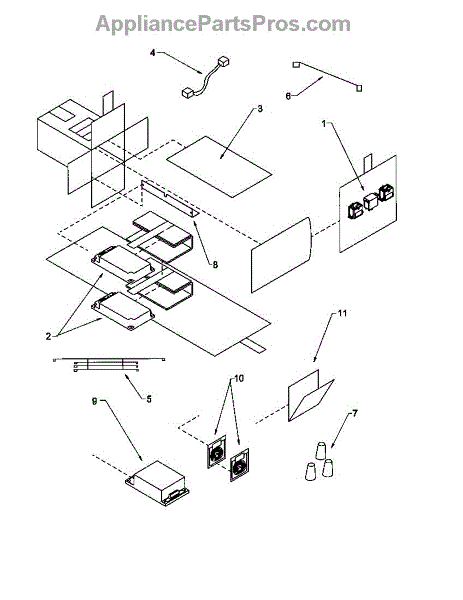 AppliancePartsPros.com

4

6

3

1

8

2

11

5

10

9

7